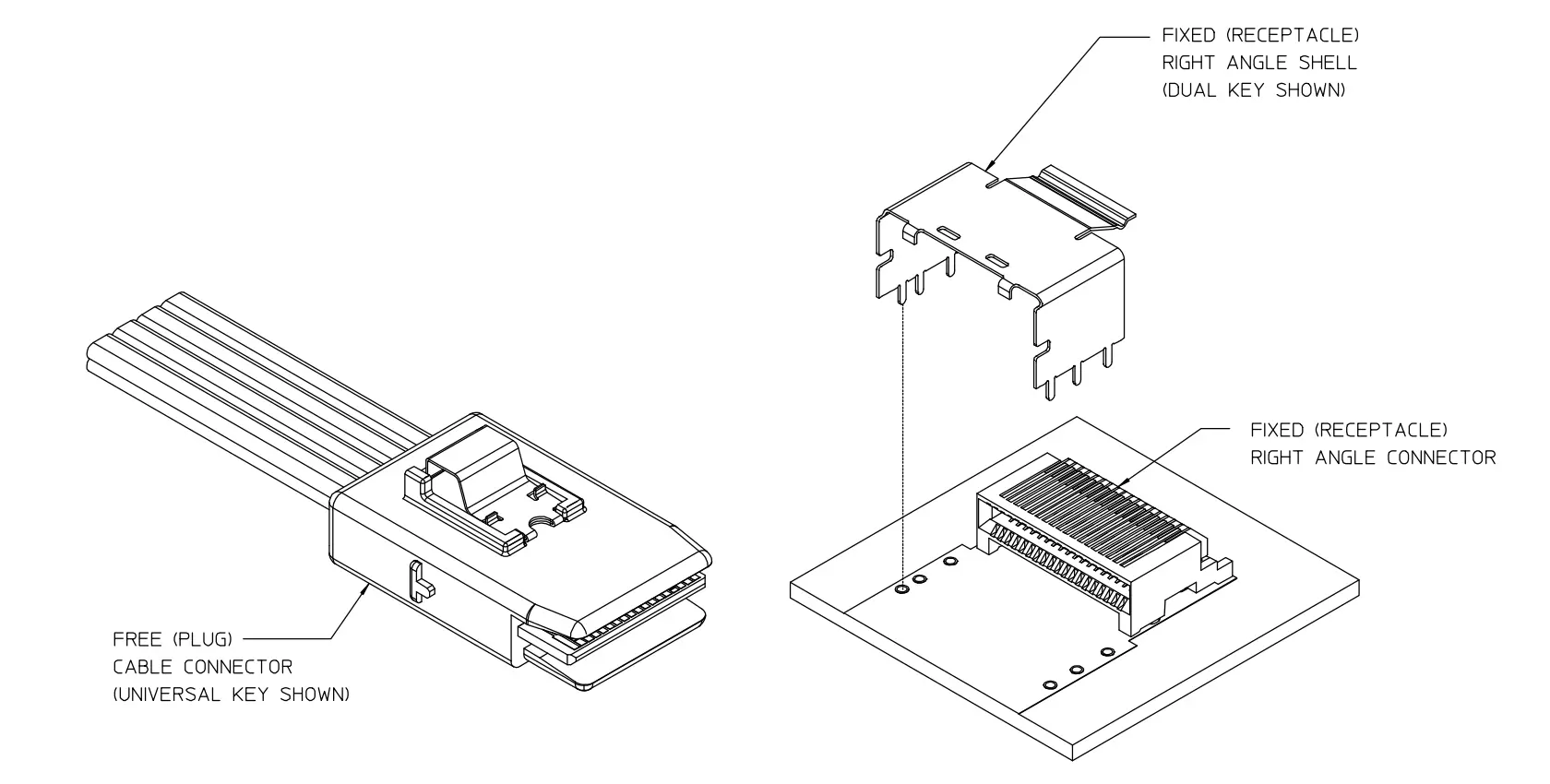 FIXED (RECEPTACLE)
RIGHT ANGLE SHELL
(DUAL KEY SHOWN)

FIXED (RECEPTACLE)
RIGHT ANGLE CONNECTOR

FREE (PLUG)
CABLE CONNECTOR
(UNIVERSAL KEY SHOWN)